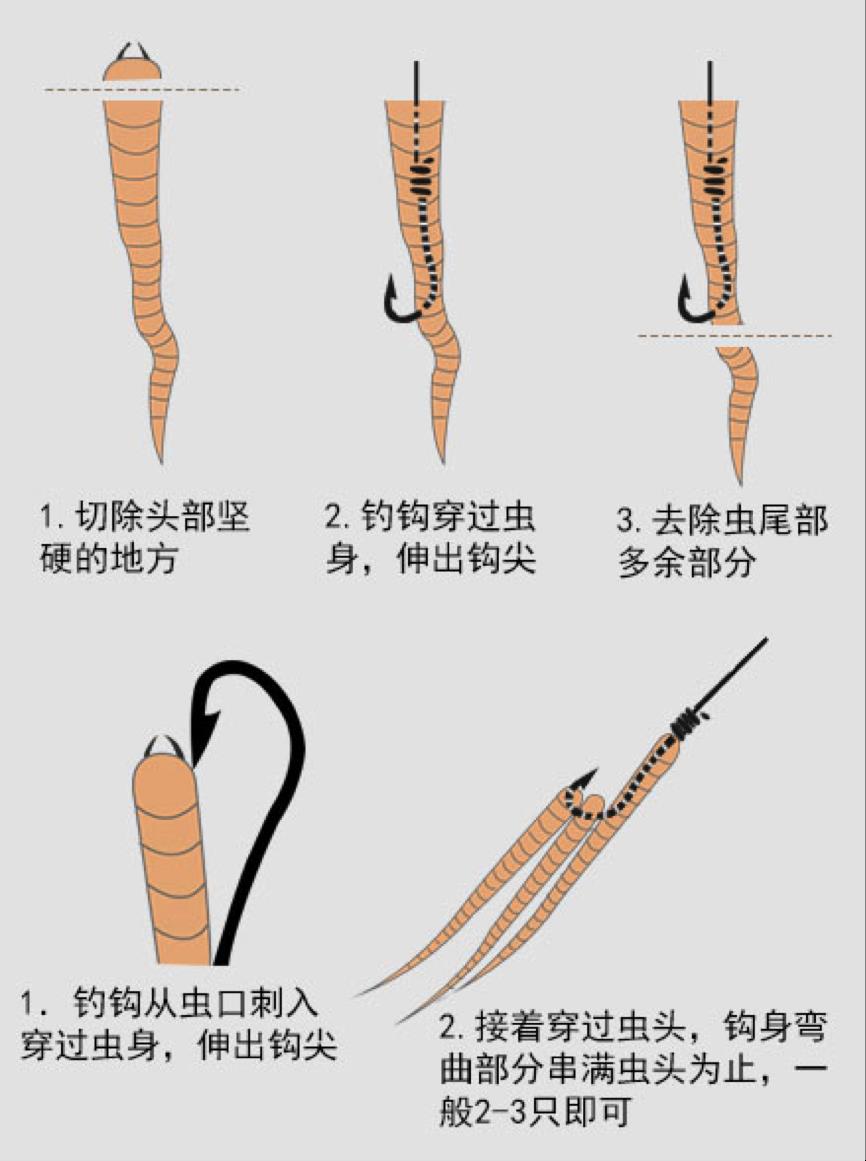 1. 切除头部坚硬的地方

2. 钓钩穿过虫身，伸出钩尖

3. 去除虫尾部多余部分

1. 钓钩从虫口刺入穿过虫身，伸出钩尖

2. 接着穿过虫头，钩身弯曲部分串满虫头为止，一般2-3只即可